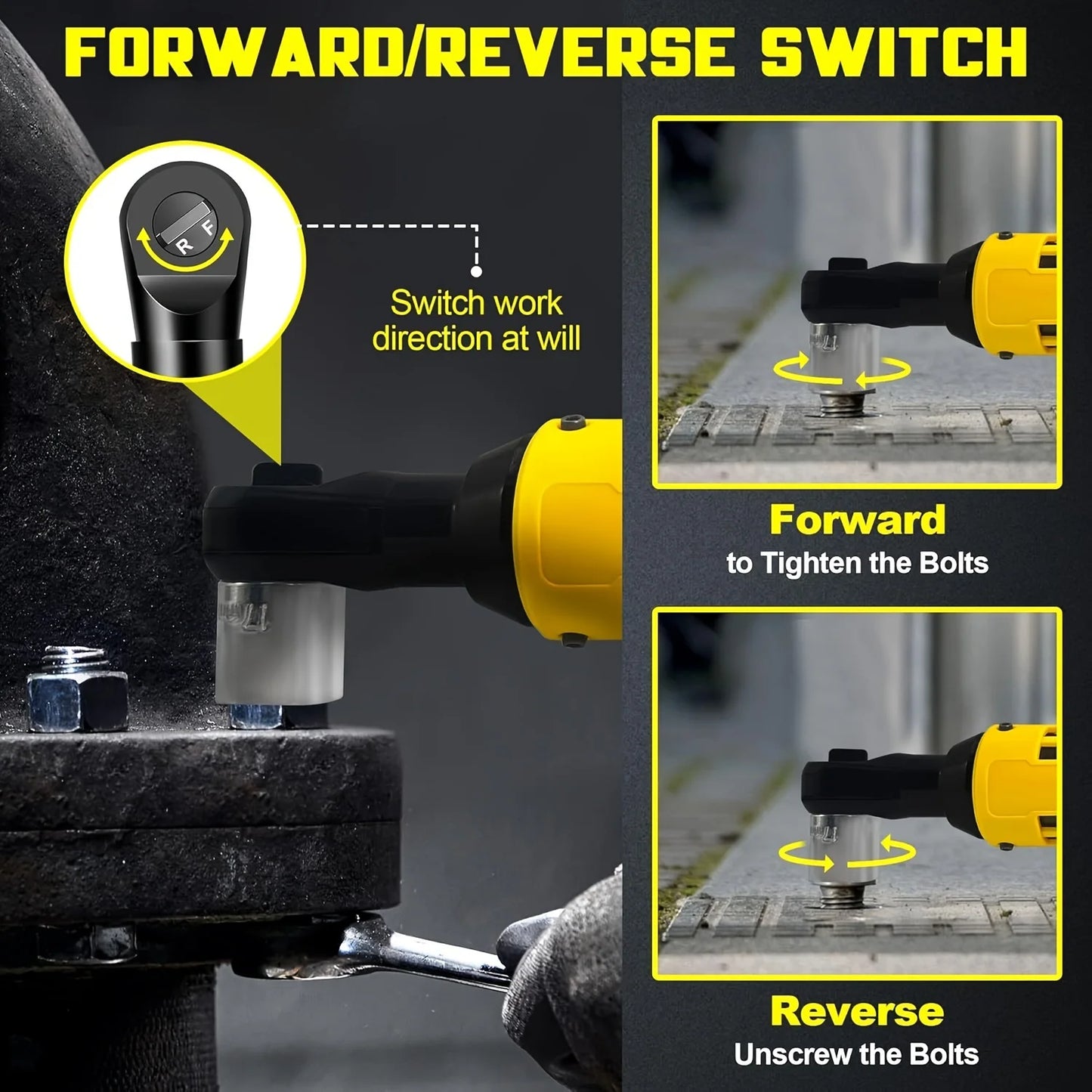 FORWARD/REVERSE SWITCH

R F

Switch work direction at will

Forward
to Tighten the Bolts

Reverse
Unscrew the Bolts